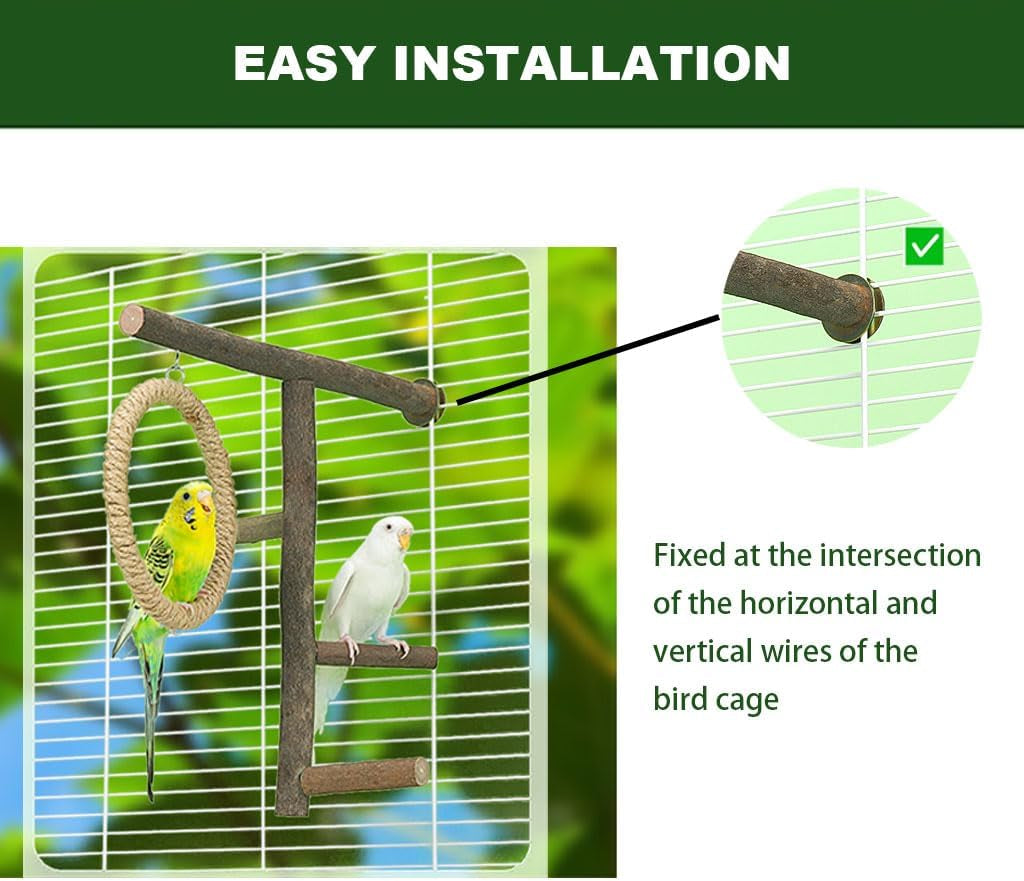 EASY INSTALLATION

Fixed at the intersection of the horizontal and vertical wires of the bird cage