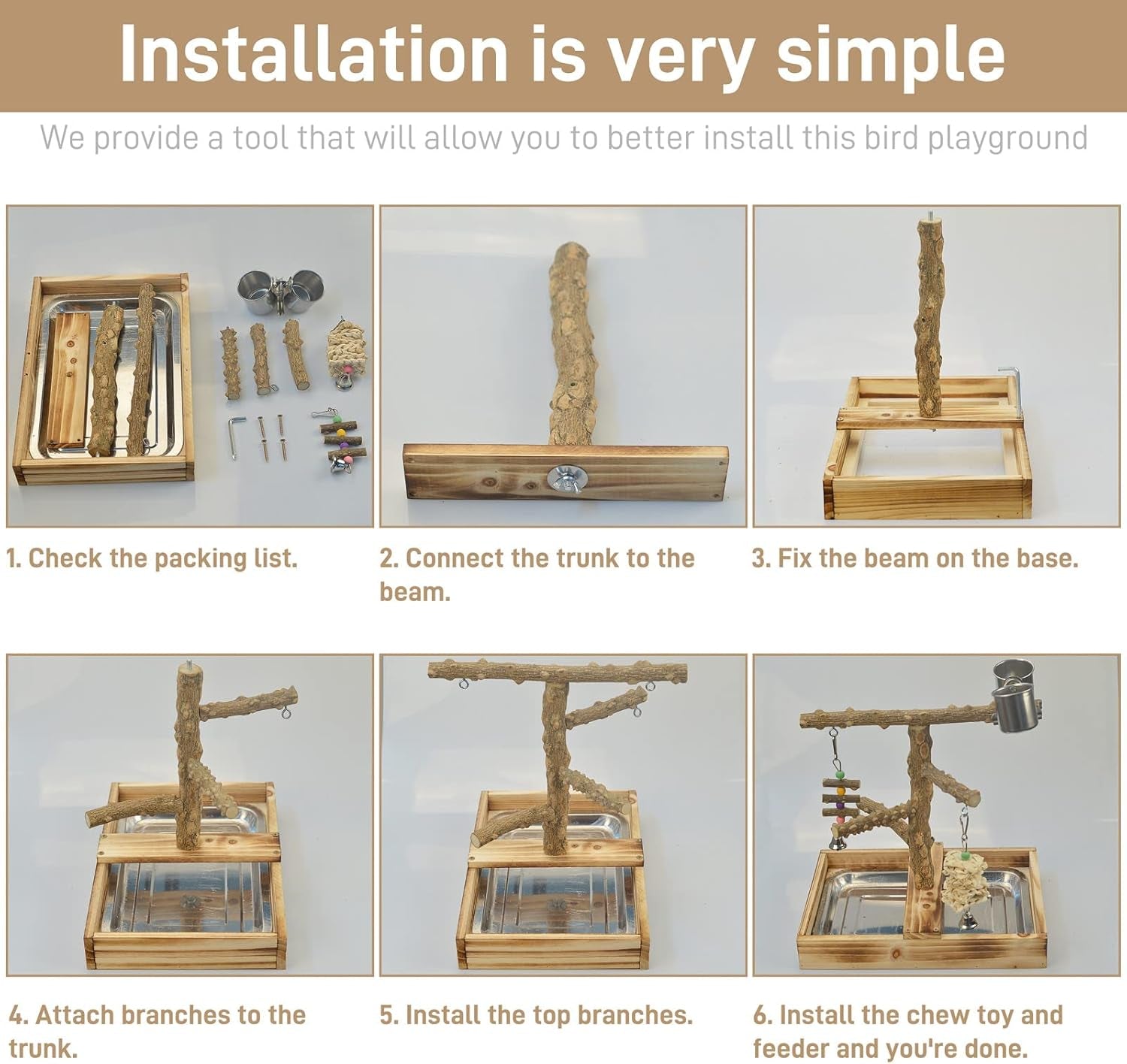 Installation is very simple

We provide a tool that will allow you to better install this bird playground

1. Check the packing list.

2. Connect the trunk to the beam.

3. Fix the beam on the base.

4. Attach branches to the trunk.

5. Install the top branches.

6. Install the chew toy and feeder and you're done.