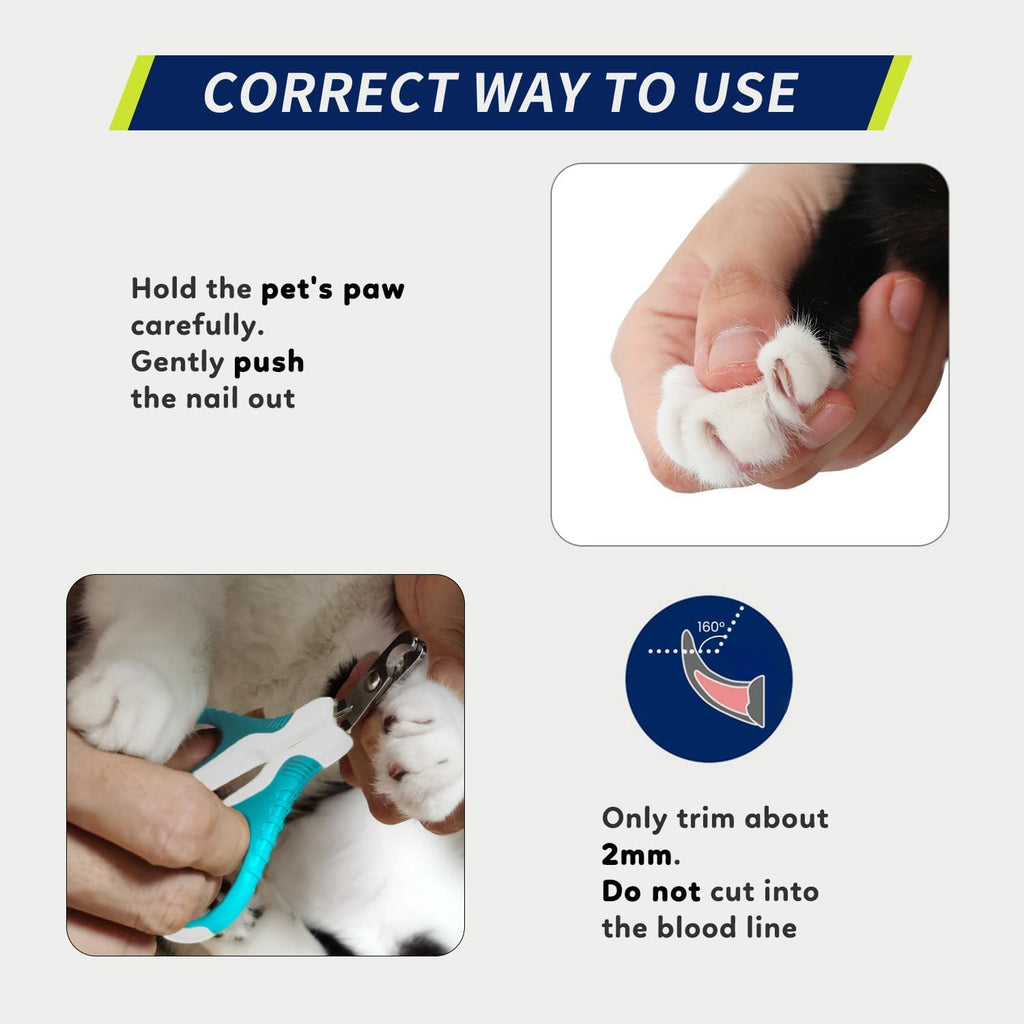 CORRECT WAY TO USE

Hold the pet's paw carefully.
Gently push the nail out

160°

Only trim about 2mm.
Do not cut into the blood line